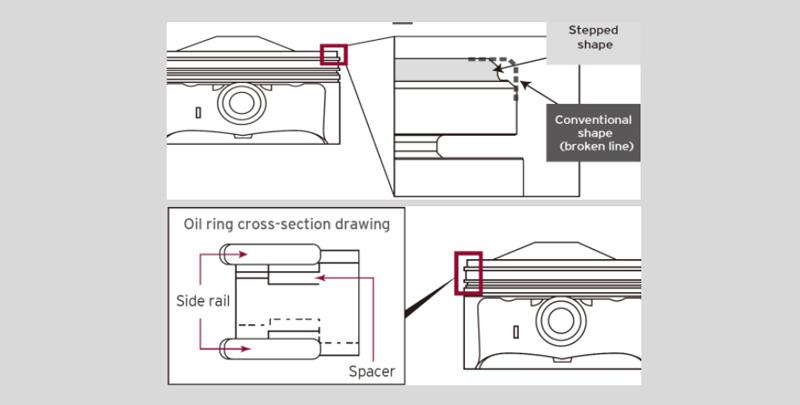 Stepped shape

Conventional shape (broken line)

Oil ring cross-section drawing

Side rail

Spacer